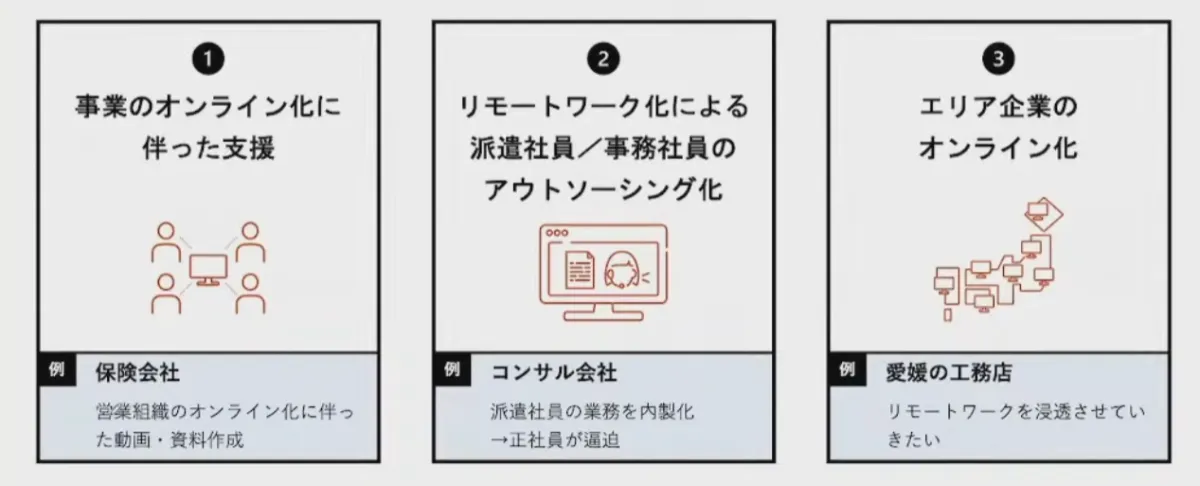 1

事業のオンライン化に伴った支援

例 保険会社

営業組織のオンライン化に伴った動画・資料作成

2

リモートワーク化による派遣社員／事務社員のアウトソーシング化

例 コンサル会社

派遣社員の業務を内製化
→正社員が逼迫

3

エリア企業のオンライン化

例 愛媛の工務店

リモートワークを浸透させていきたい